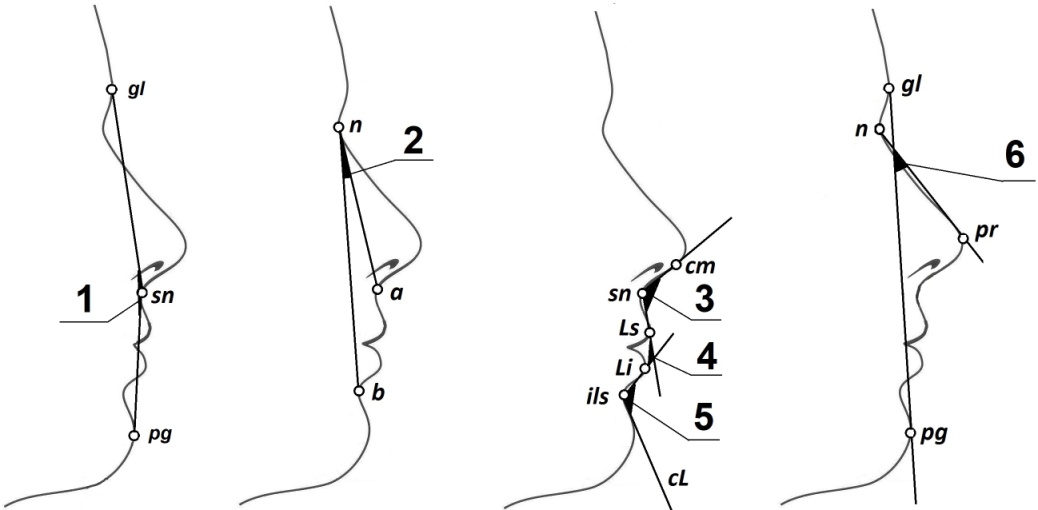 gl
1
sn
pg

n
2
a
b

cm
sn
3
Ls
4
Li
ils
5
cL

gl
n
6
pr
pg